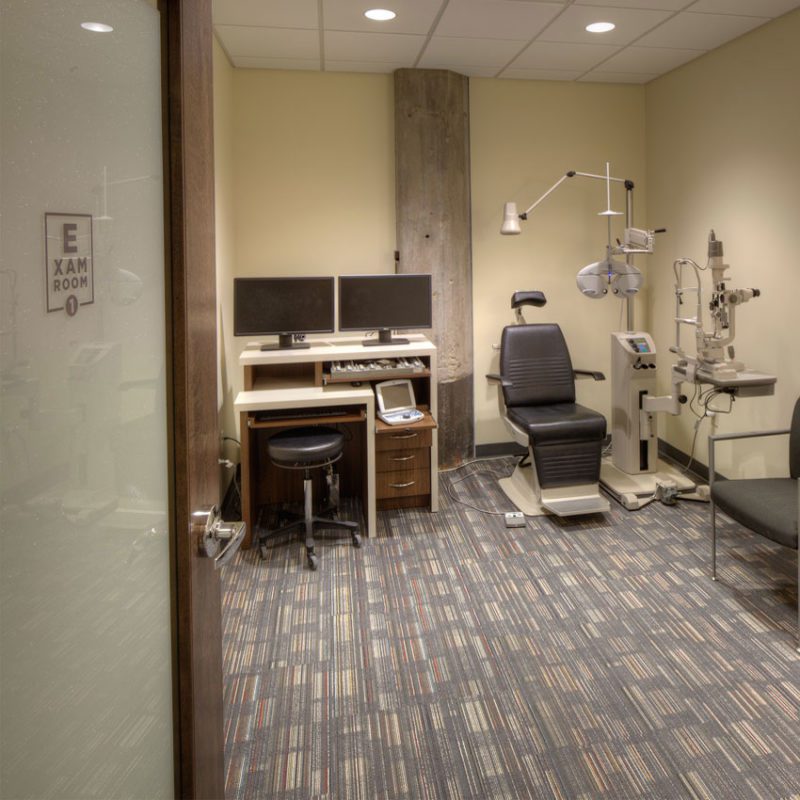 E
XAM
ROOM
1